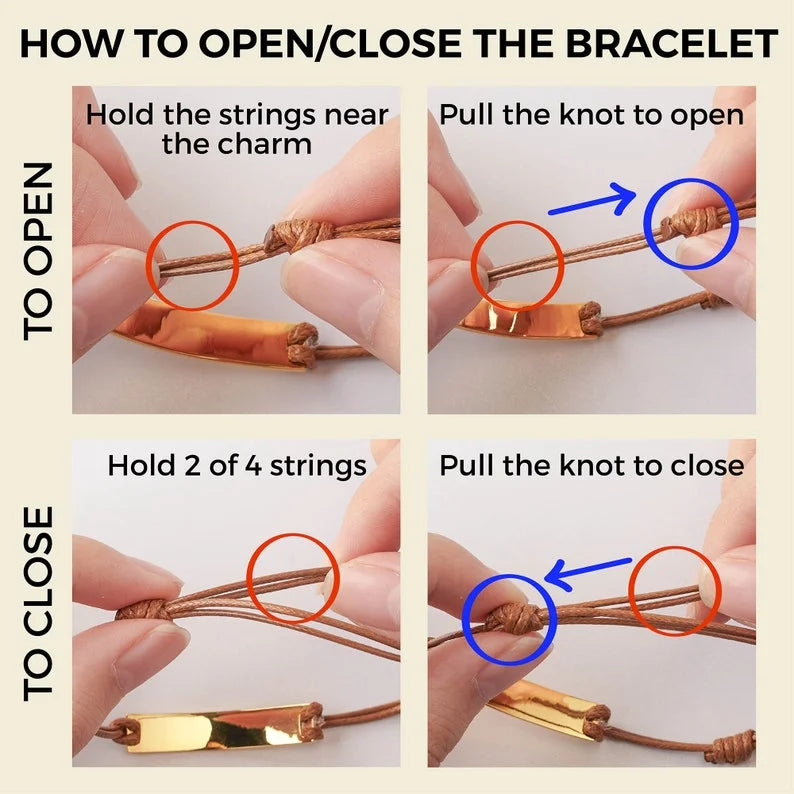 HOW TO OPEN/CLOSE THE BRACELET

TO OPEN

Hold the strings near the charm

Pull the knot to open

TO CLOSE

Hold 2 of 4 strings

Pull the knot to close